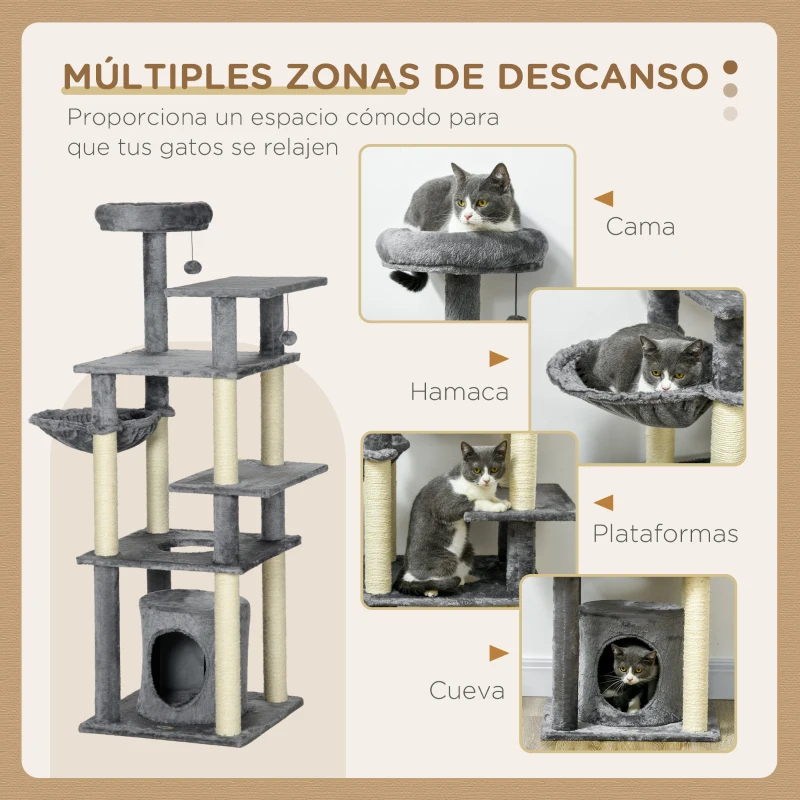 MÚLTIPLES ZONAS DE DESCANSO

Proporciona un espacio cómodo para que tus gatos se relajen

Cama

Hamaca

Plataformas

Cueva