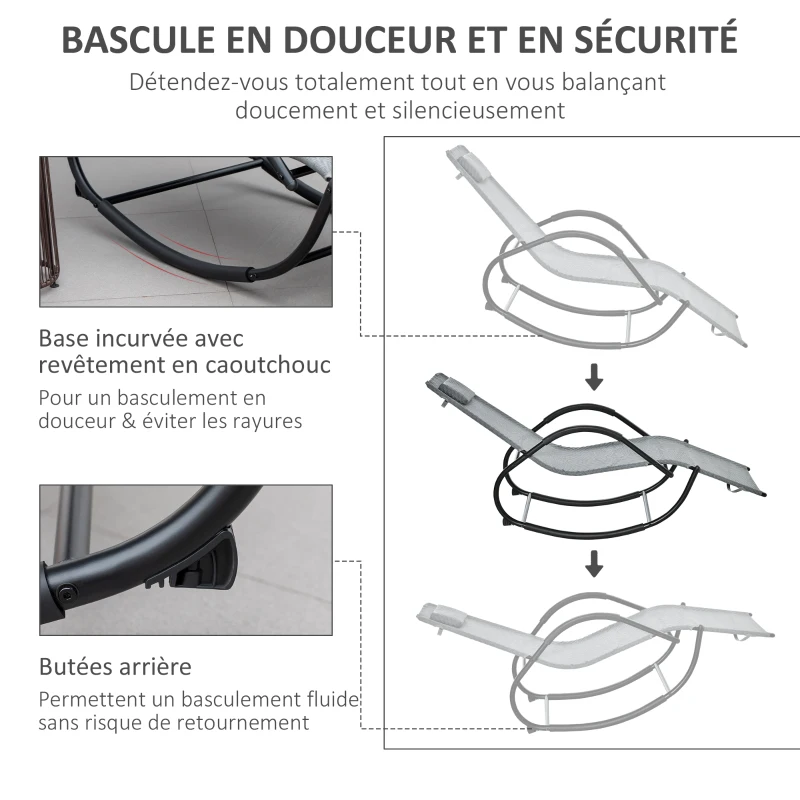 BASCULE EN DOUCEUR ET EN SÉCURITÉ

Détendez-vous totalement tout en vous balançant doucement et silencieusement

Base incurvée avec revêtement en caoutchouc

Pour un basculement en douceur & éviter les rayures

Butées arrière

Permettent un basculement fluide sans risque de retournement