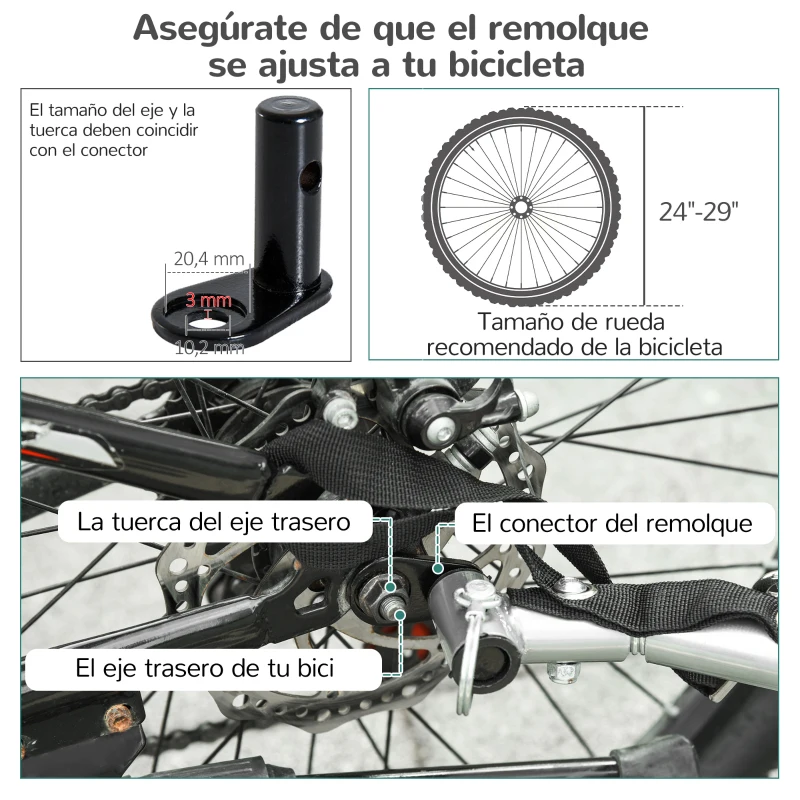 Asegúrate de que el remolque se ajusta a tu bicicleta

El tamaño del eje y la tuerca deben coincidir con el conector

20,4 mm
3 mm
10,2 mm

24"-29"

Tamaño de rueda recomendado de la bicicleta

La tuerca del eje trasero

El conector del remolque

El eje trasero de tu bici