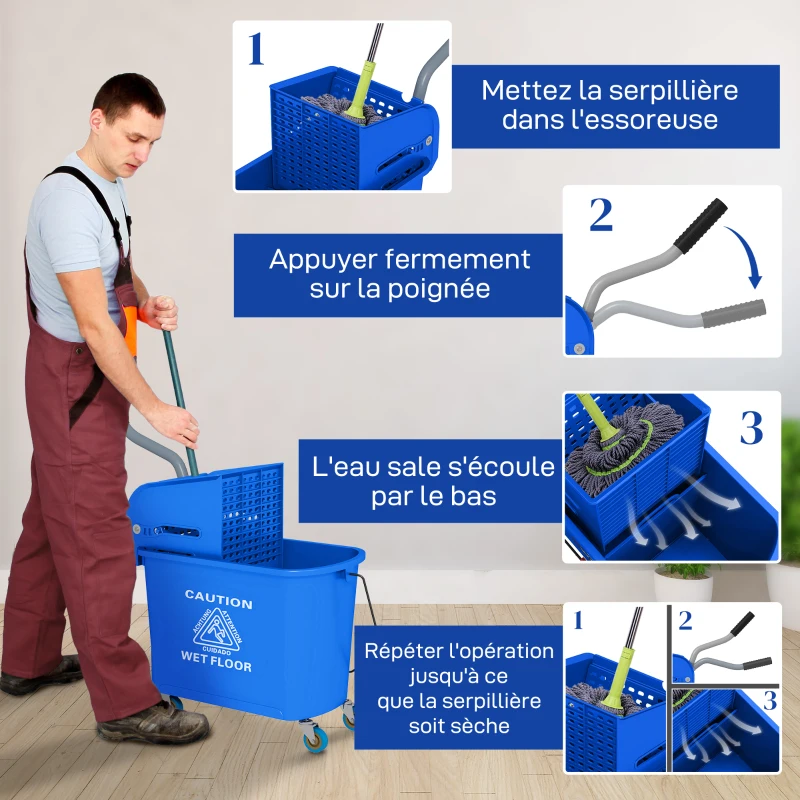 1

Mettez la serpillière dans l'essoreuse

2

Appuyer fermement sur la poignée

3

L'eau sale s'écoule par le bas

CAUTION
ACHTUNG ATTENTION CUIDADO
WET FLOOR

Répéter l'opération jusqu'à ce que la serpillière soit sèche

1
2
3