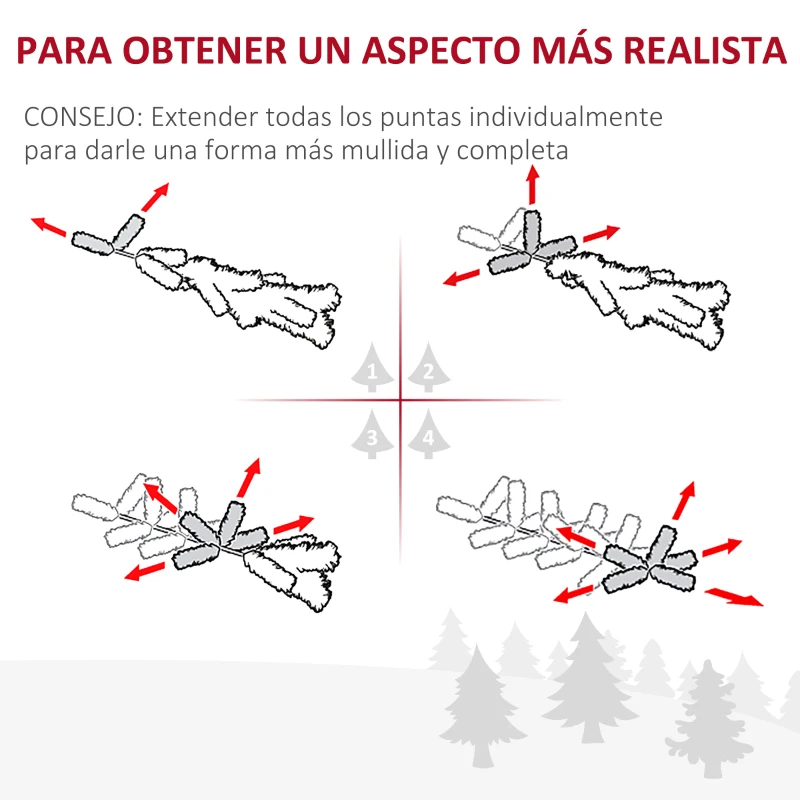 PARA OBTENER UN ASPECTO MÁS REALISTA

CONSEJO: Extender todas los puntas individualmente para darle una forma más mullida y completa

1
2
3
4