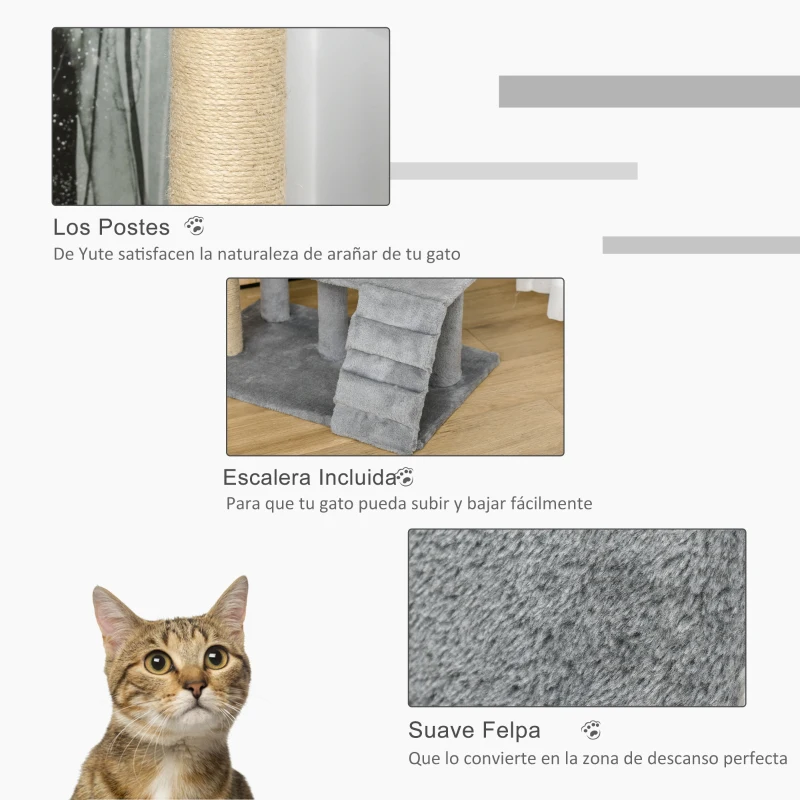 Los Postes

De Yute satisfacen la naturaleza de arañar de tu gato

Escalera Incluida

Para que tu gato pueda subir y bajar fácilmente

Suave Felpa

Que lo convierte en la zona de descanso perfecta