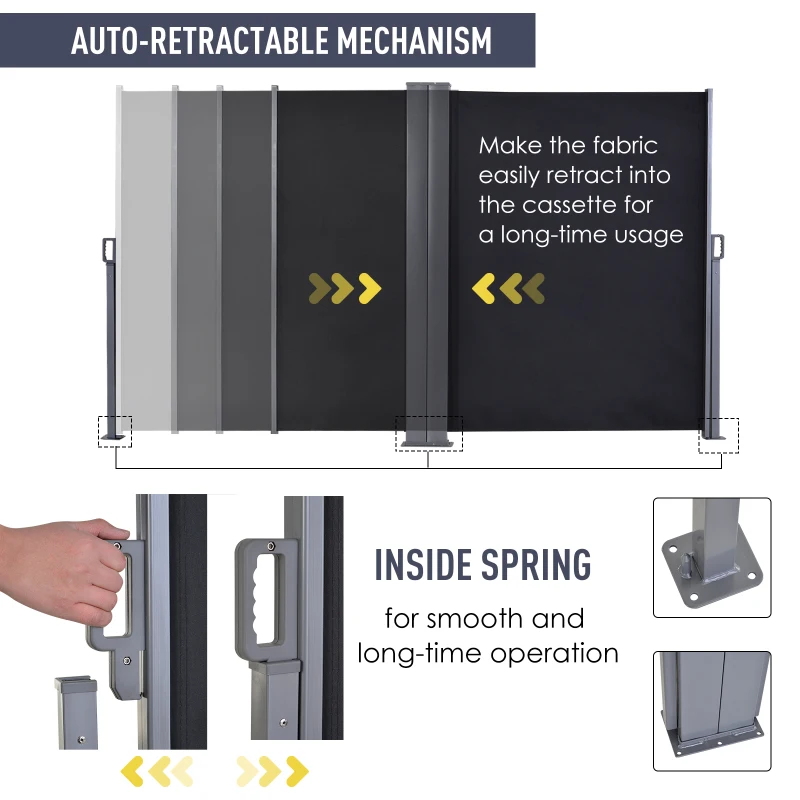 AUTO-RETRACTABLE MECHANISM

Make the fabric easily retract into the cassette for a long-time usage

INSIDE SPRING

for smooth and long-time operation