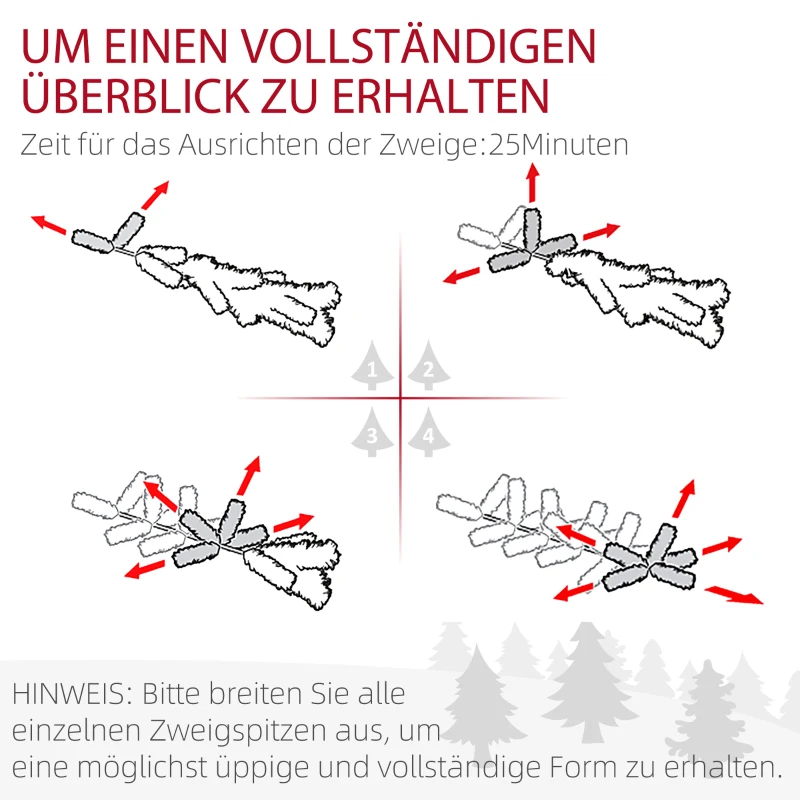 UM EINEN VOLLSTÄNDIGEN ÜBERBLICK ZU ERHALTEN

Zeit für das Ausrichten der Zweige:25Minuten

1
2
3
4

HINWEIS: Bitte breiten Sie alle einzelnen Zweigspitzen aus, um eine möglichst üppige und vollständige Form zu erhalten.