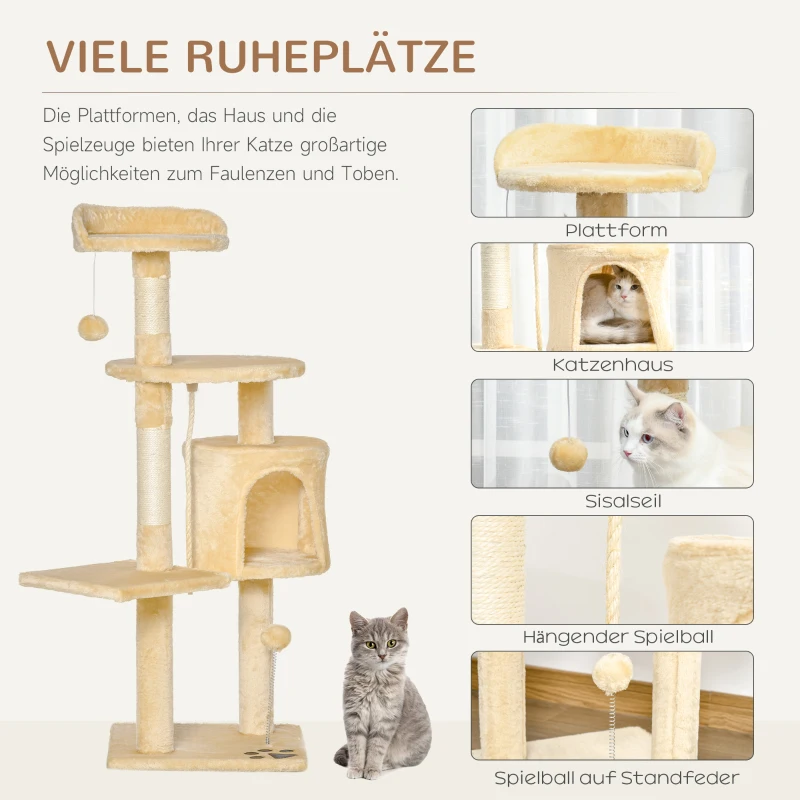 VIELE RUHEPLÄTZE

Die Plattformen, das Haus und die Spielzeuge bieten Ihrer Katze großartige Möglichkeiten zum Faulenzen und Toben.

Plattform

Katzenhaus

Sisalseil

Hängender Spielball

Spielball auf Standfeder