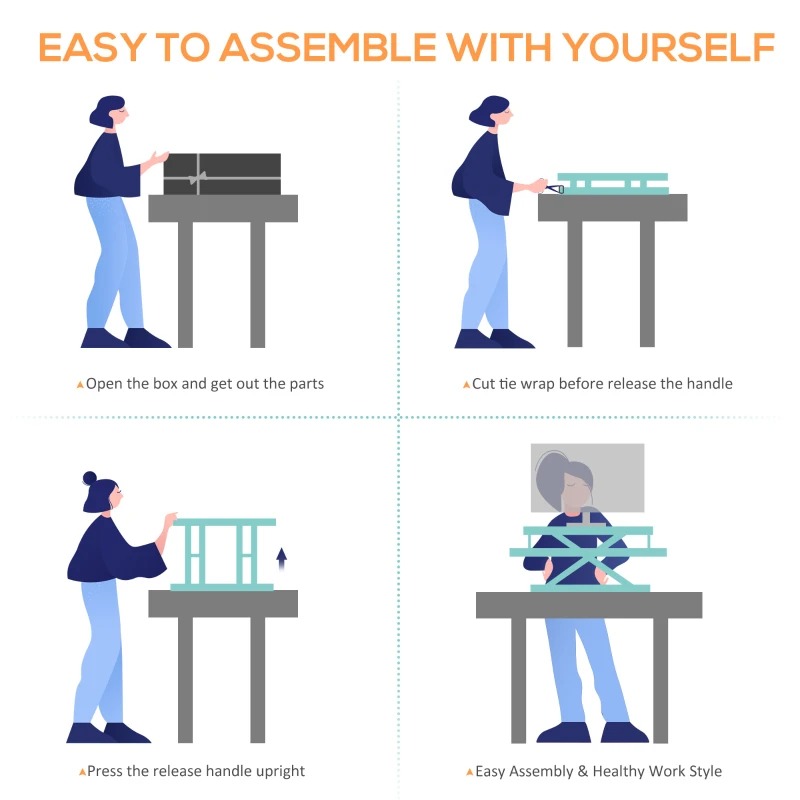 EASY TO ASSEMBLE WITH YOURSELF

▲Open the box and get out the parts

▲Cut tie wrap before release the handle

▲Press the release handle upright

▲Easy Assembly & Healthy Work Style