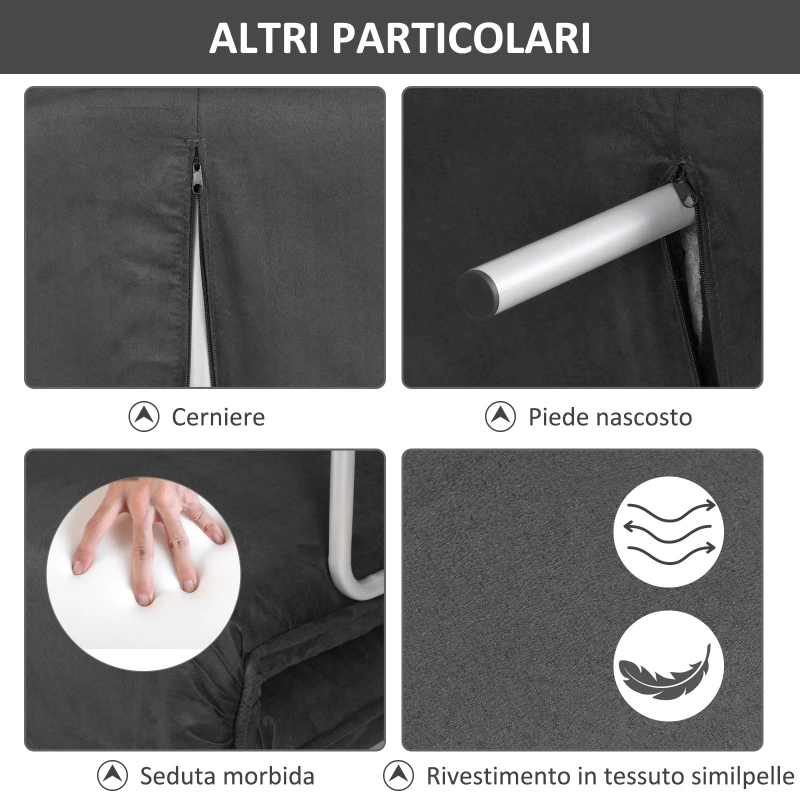 ALTRI PARTICOLARI

Cerniere

Piede nascosto

Seduta morbida

Rivestimento in tessuto similpelle