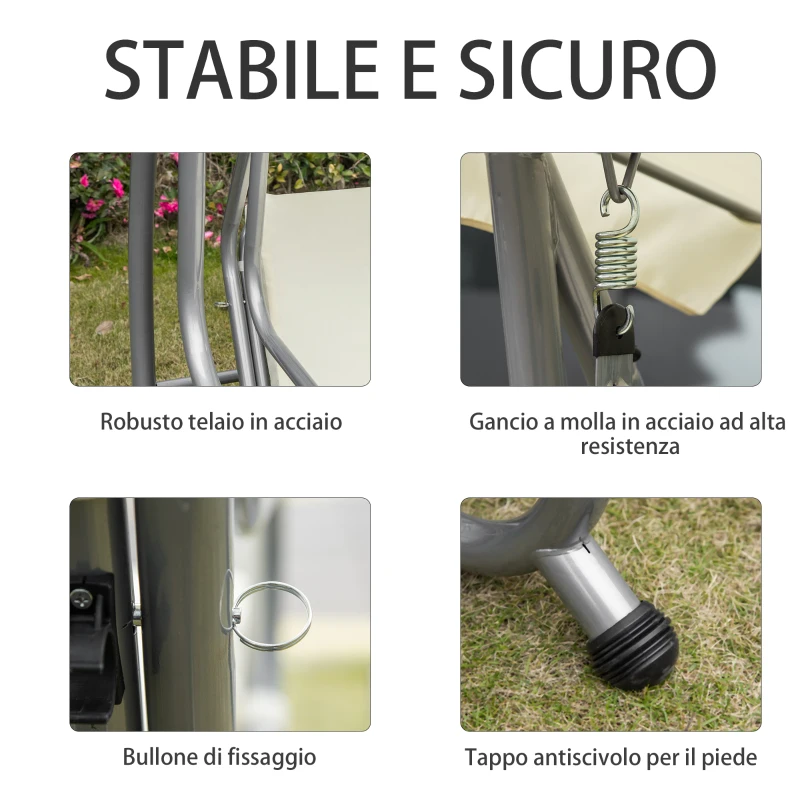 STABILE E SICURO

Robusto telaio in acciaio

Gancio a molla in acciaio ad alta resistenza

Bullone di fissaggio

Tappo antiscivolo per il piede