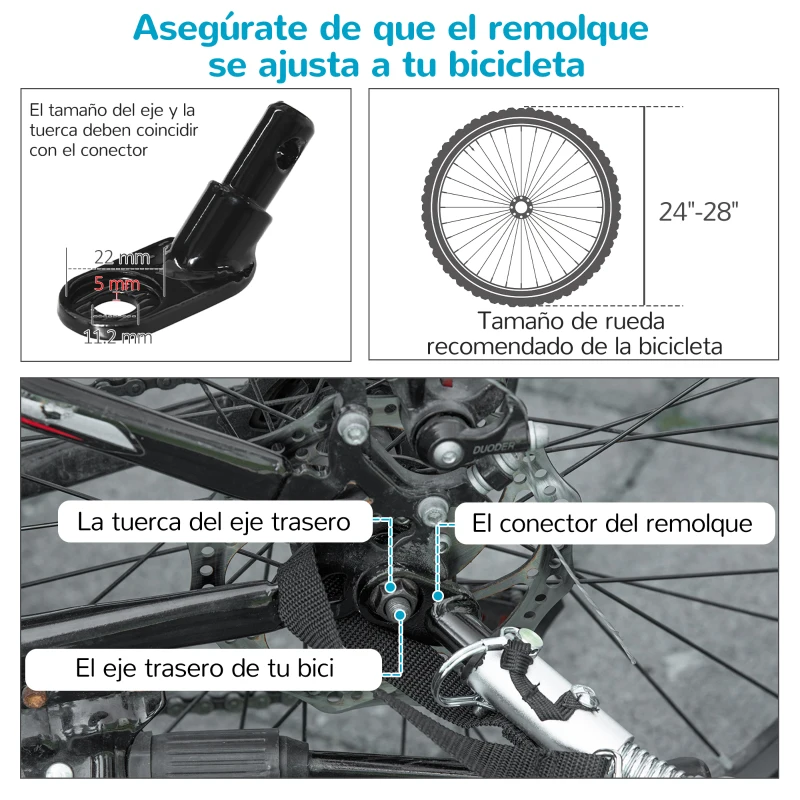 Asegúrate de que el remolque se ajusta a tu bicicleta

El tamaño del eje y la tuerca deben coincidir con el conector

22 mm
5 mm
11.2 mm

24"-28"

Tamaño de rueda recomendado de la bicicleta

DUODER

La tuerca del eje trasero

El conector del remolque

El eje trasero de tu bici