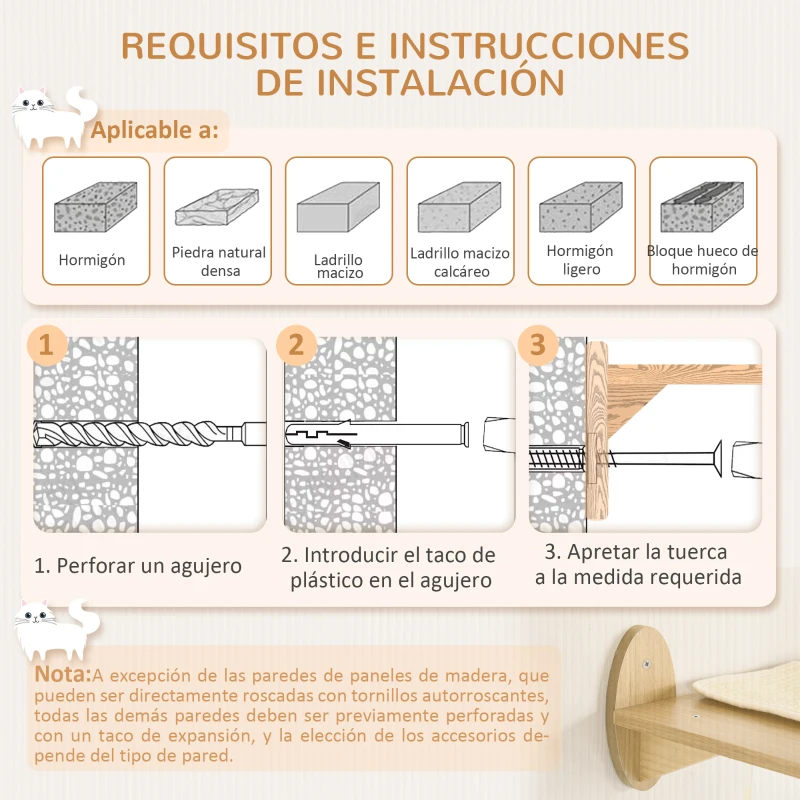 REQUISITOS E INSTRUCCIONES DE INSTALACIÓN

Aplicable a:

Hormigón

Piedra natural densa

Ladrillo macizo

Ladrillo macizo calcáreo

Hormigón ligero

Bloque hueco de hormigón

1

2

3

1. Perforar un agujero

2. Introducir el taco de plástico en el agujero

3. Apretar la tuerca a la medida requerida

Nota:A excepción de las paredes de paneles de madera, que pueden ser directamente roscadas con tornillos autorroscantes, todas las demás paredes deben ser previamente perforadas y con un taco de expansión, y la elección de los accesorios depende del tipo de pared.