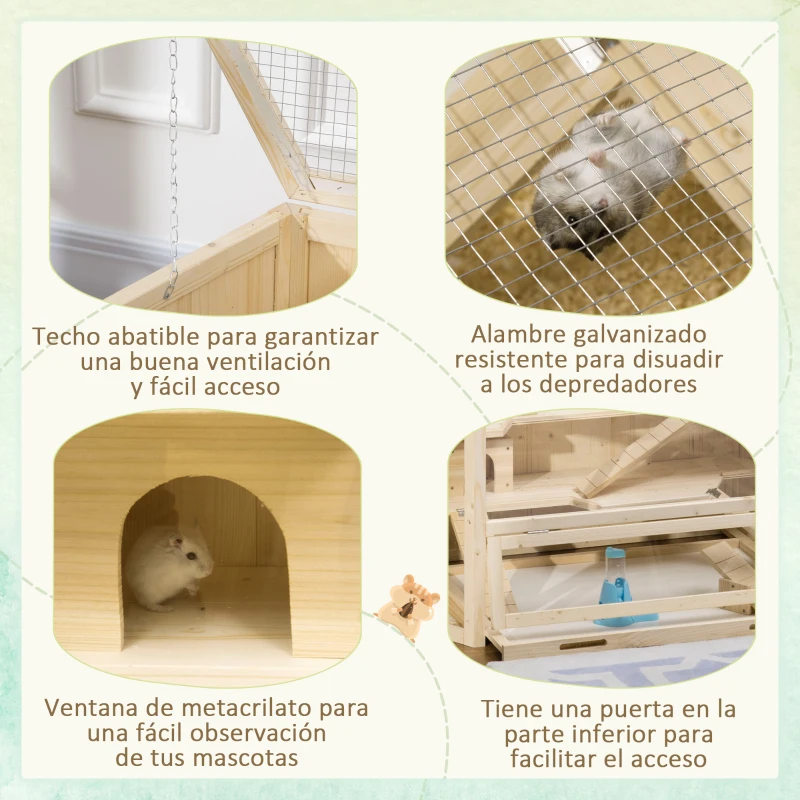 Techo abatible para garantizar una buena ventilación y fácil acceso

Alambre galvanizado resistente para disuadir a los depredadores

Ventana de metacrilato para una fácil observación de tus mascotas

Tiene una puerta en la parte inferior para facilitar el acceso