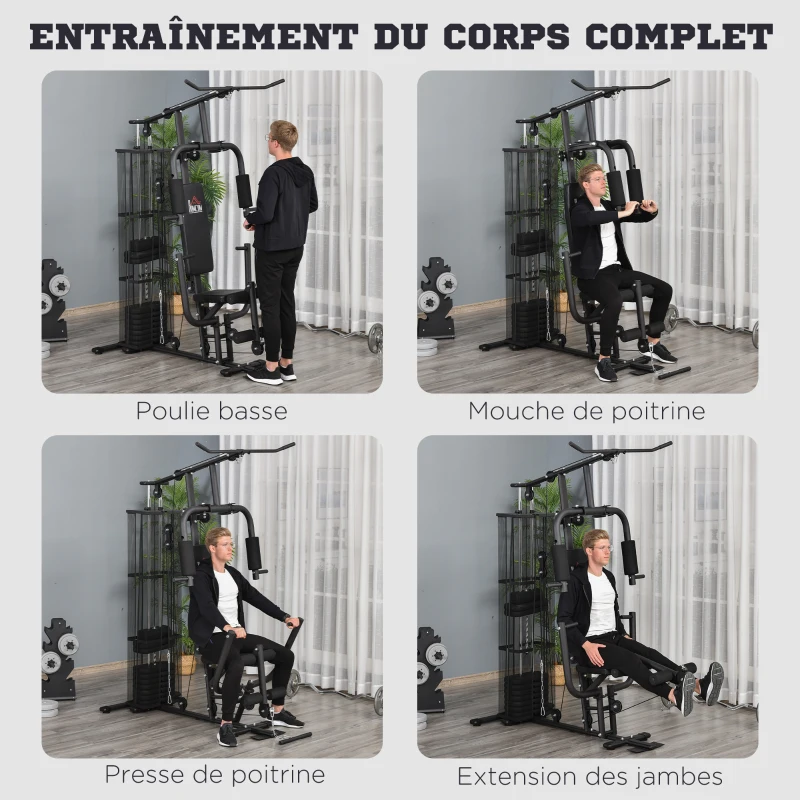 ENTRAÎNEMENT DU CORPS COMPLET

Poulie basse

Mouche de poitrine

Presse de poitrine

Extension des jambes