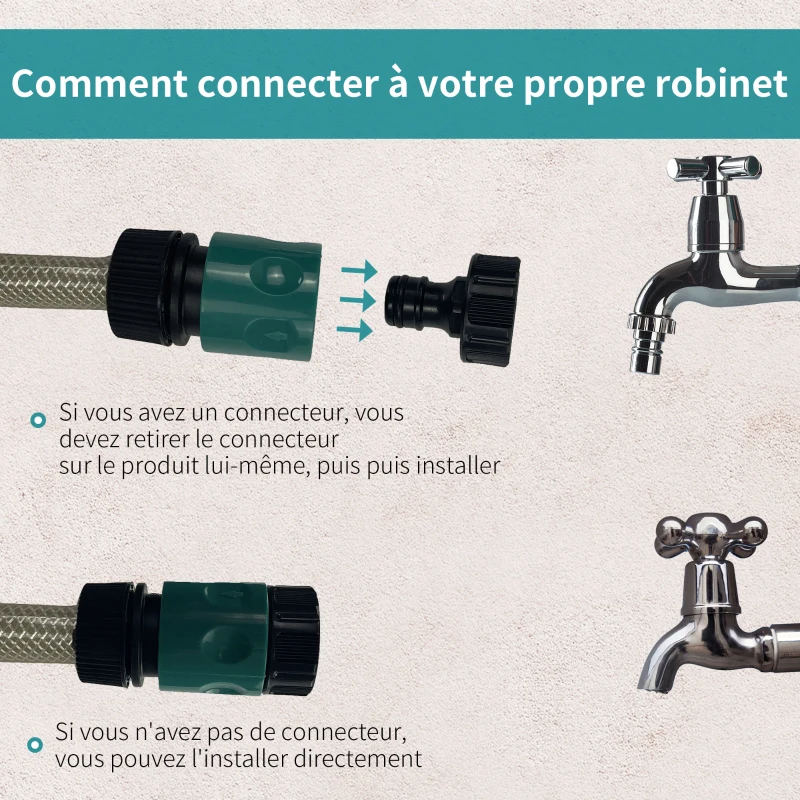 Comment connecter à votre propre robinet

Si vous avez un connecteur, vous devez retirer le connecteur sur le produit lui-même, puis puis installer

Si vous n'avez pas de connecteur, vous pouvez l'installer directement