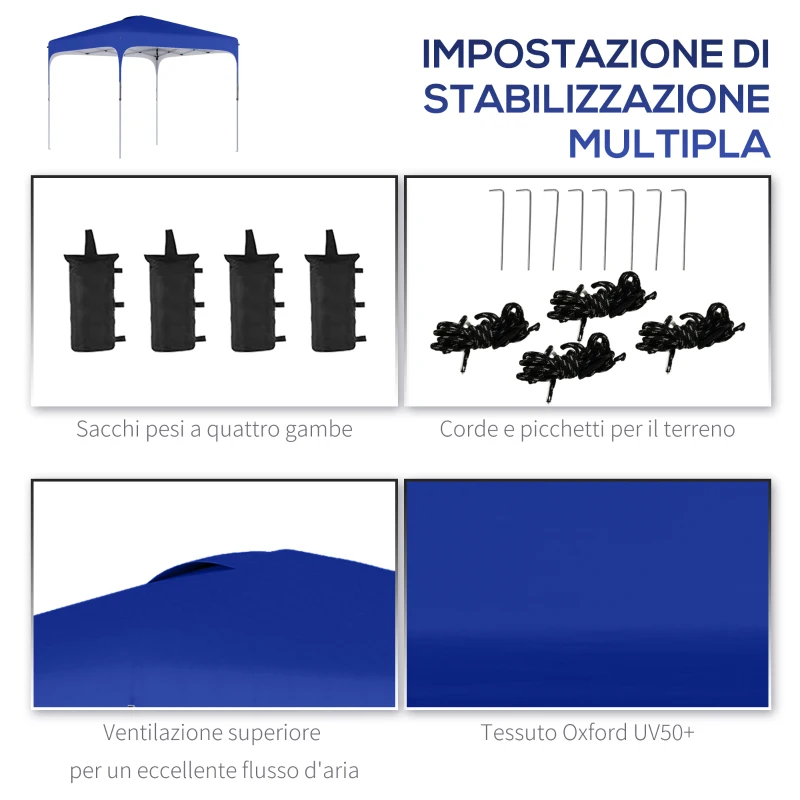 IMPOSTAZIONE DI STABILIZZAZIONE MULTIPLA

Sacchi pesi a quattro gambe

Corde e picchetti per il terreno

Ventilazione superiore per un eccellente flusso d'aria

Tessuto Oxford UV50+