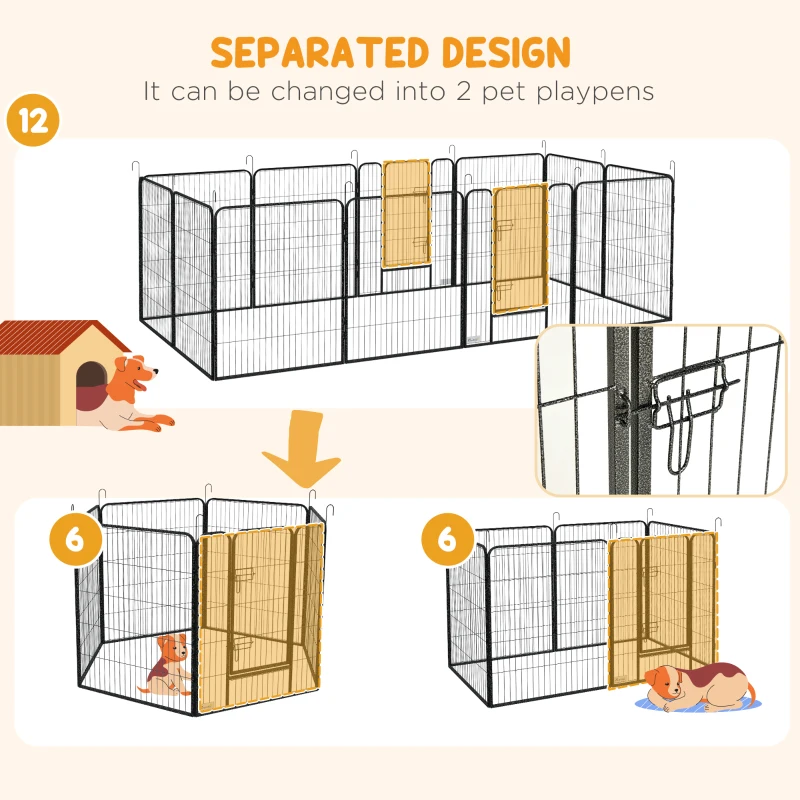 SEPARATED DESIGN

It can be changed into 2 pet playpens

12

6

6