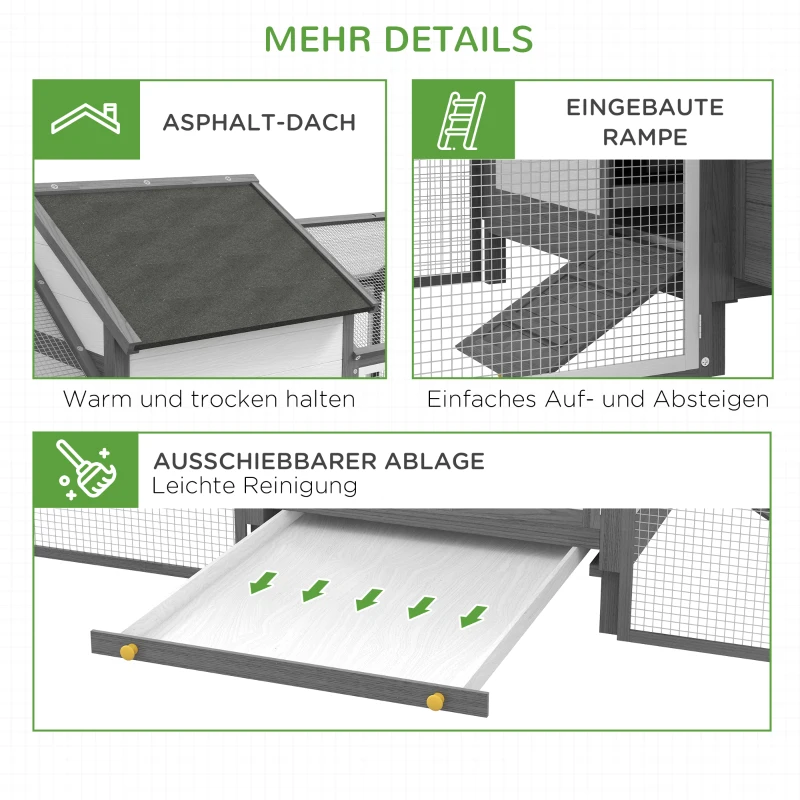 MEHR DETAILS

ASPHALT-DACH

Warm und trocken halten

EINGEBAUTE RAMPE

Einfaches Auf- und Absteigen

AUSSCHIEBBARER ABLAGE
Leichte Reinigung