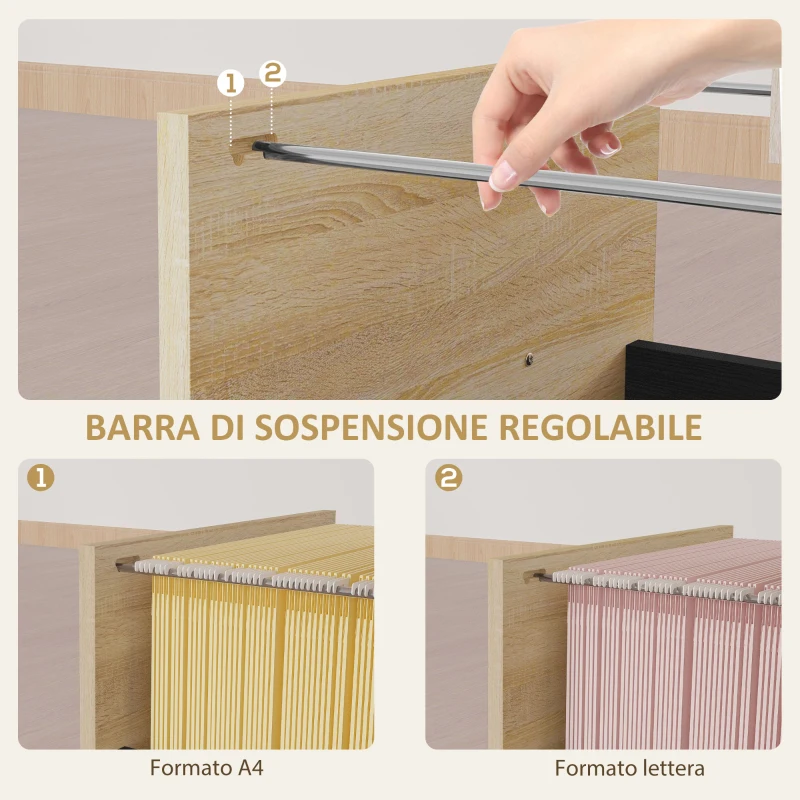 1 2

BARRA DI SOSPENSIONE REGOLABILE

1

2

Formato A4

Formato lettera