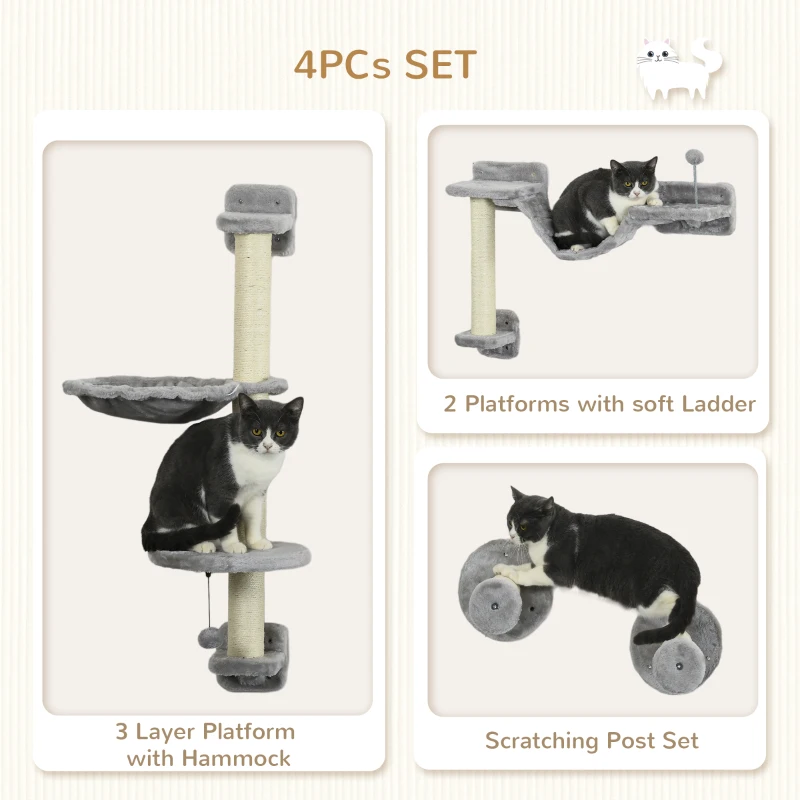 4PCs SET

3 Layer Platform with Hammock

2 Platforms with soft Ladder

Scratching Post Set