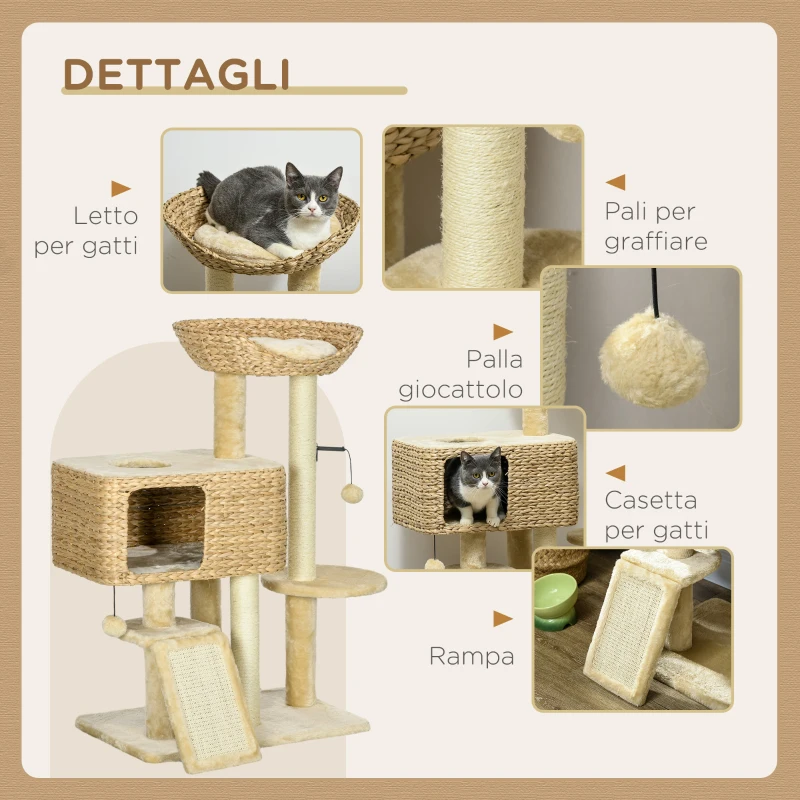 DETTAGLI

Letto per gatti

Pali per graffiare

Palla giocattolo

Casetta per gatti

Rampa