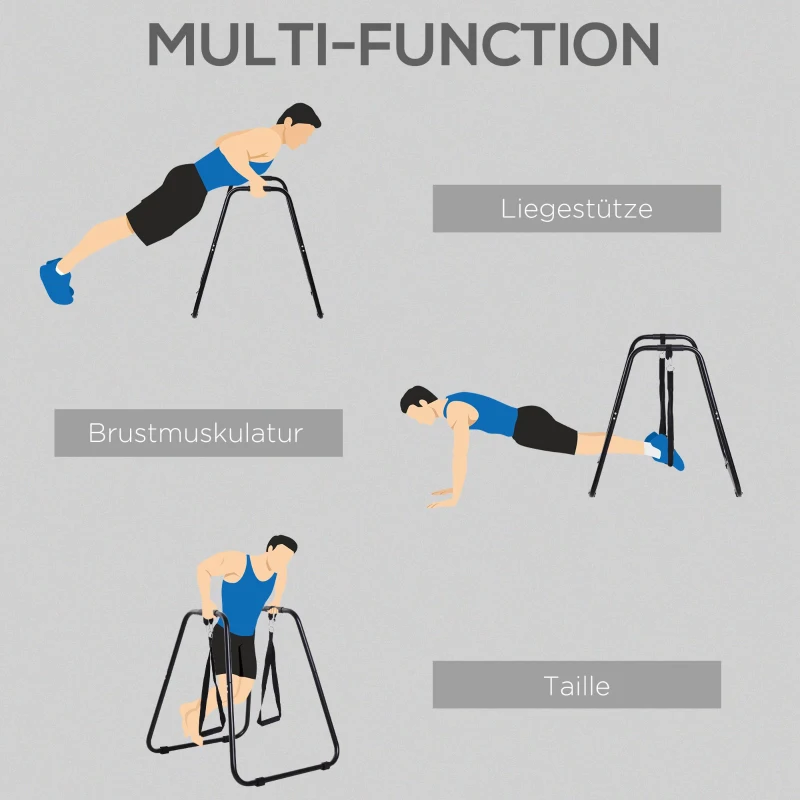 MULTI-FUNCTION

Liegestütze

Brustmuskulatur

Taille