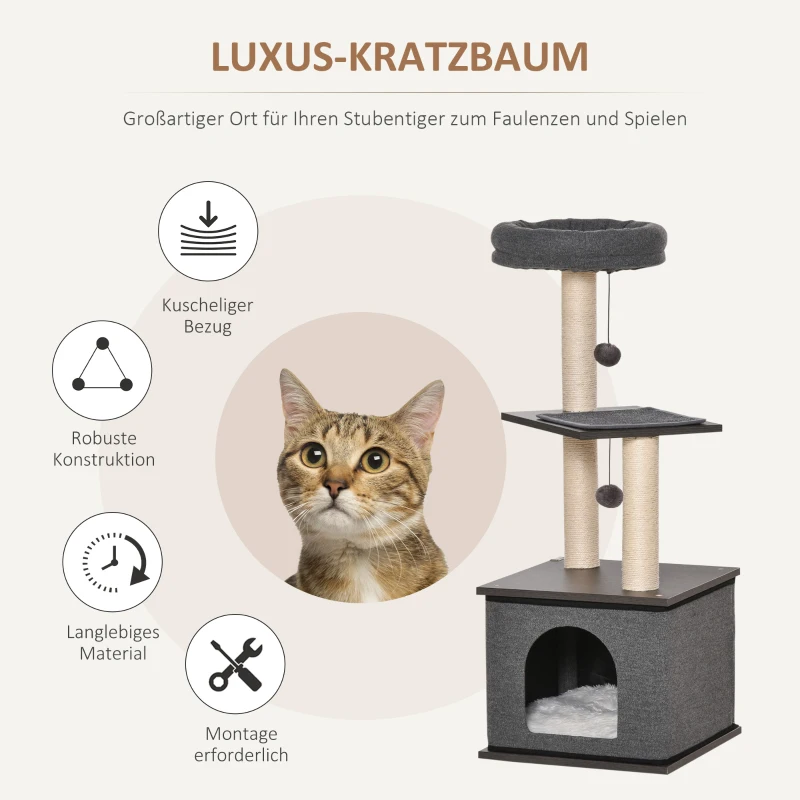 LUXUS-KRATZBAUM

Großartiger Ort für Ihren Stubentiger zum Faulenzen und Spielen

Kuscheliger Bezug

Robuste Konstruktion

Langlebiges Material

Montage erforderlich