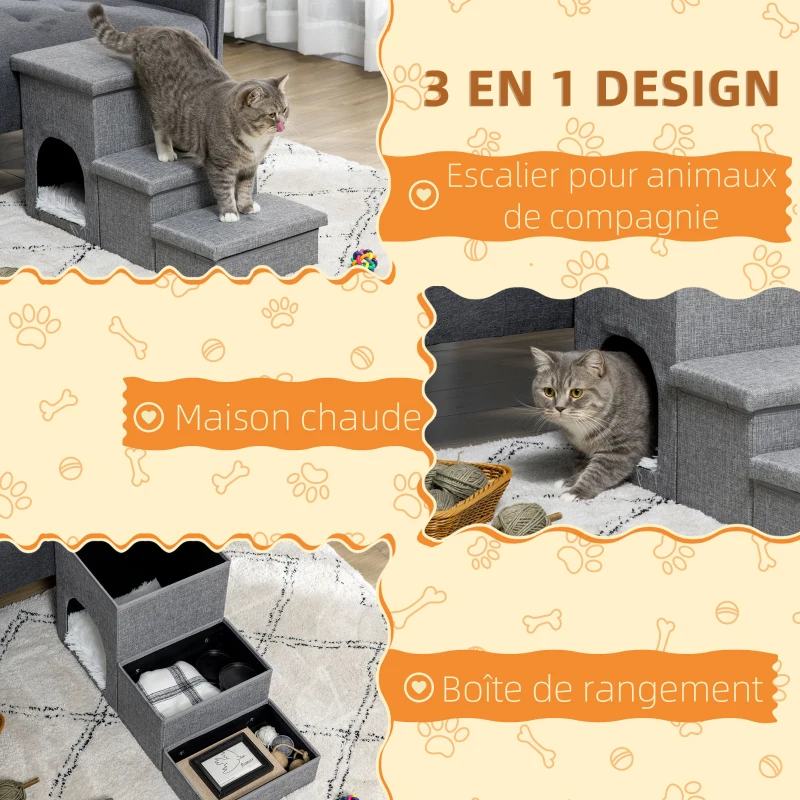 3 EN 1 DESIGN

Escalier pour animaux de compagnie

Maison chaude

Boîte de rangement