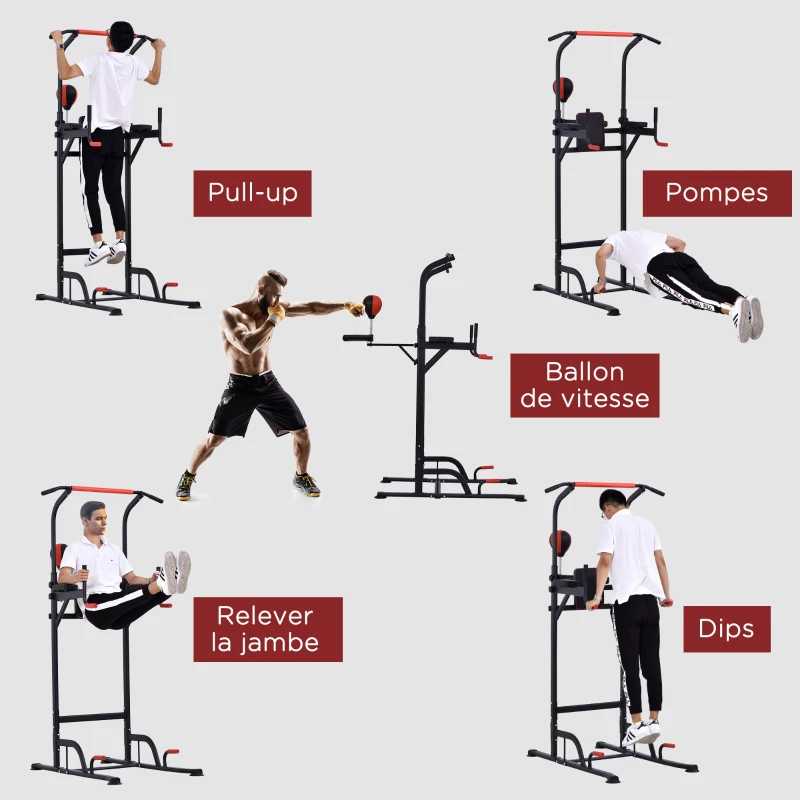 Pull-up

Pompes

Ballon de vitesse

Relever la jambe

Dips