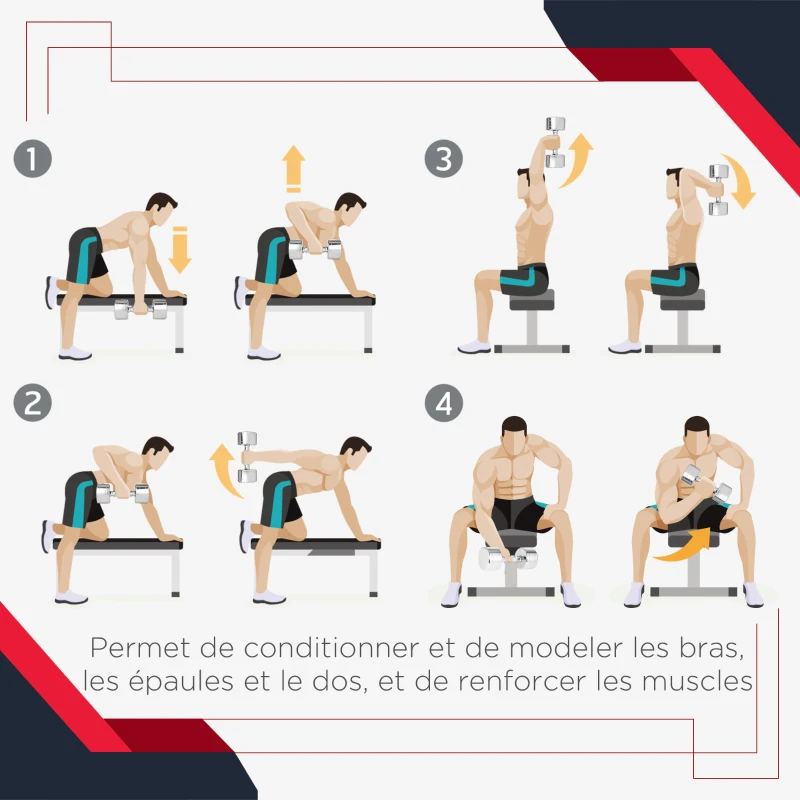 1

3

2

4

Permet de conditionner et de modeler les bras, les épaules et le dos, et de renforcer les muscles