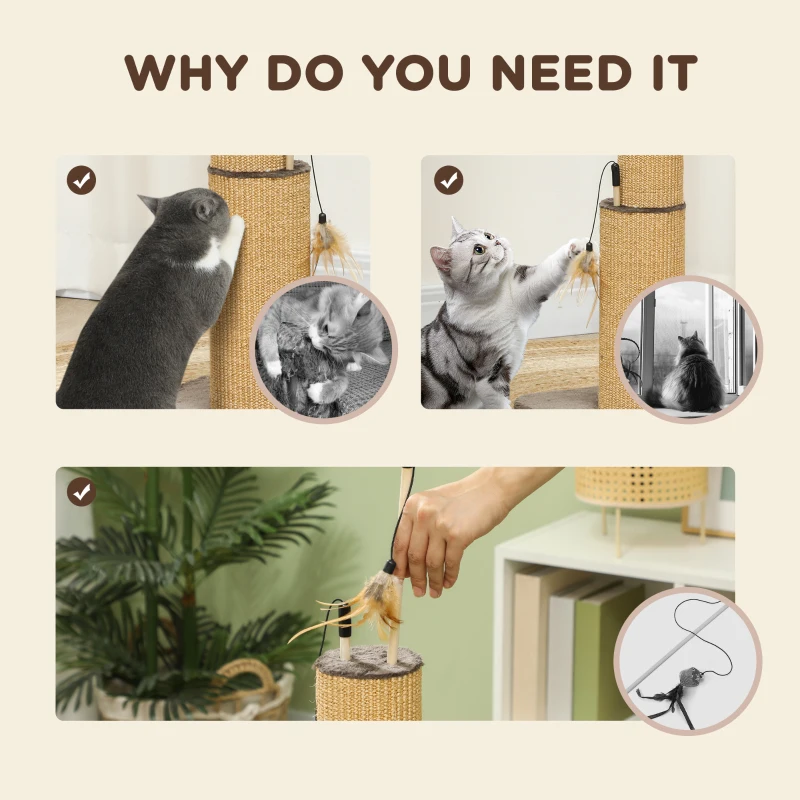 WHY DO YOU NEED IT