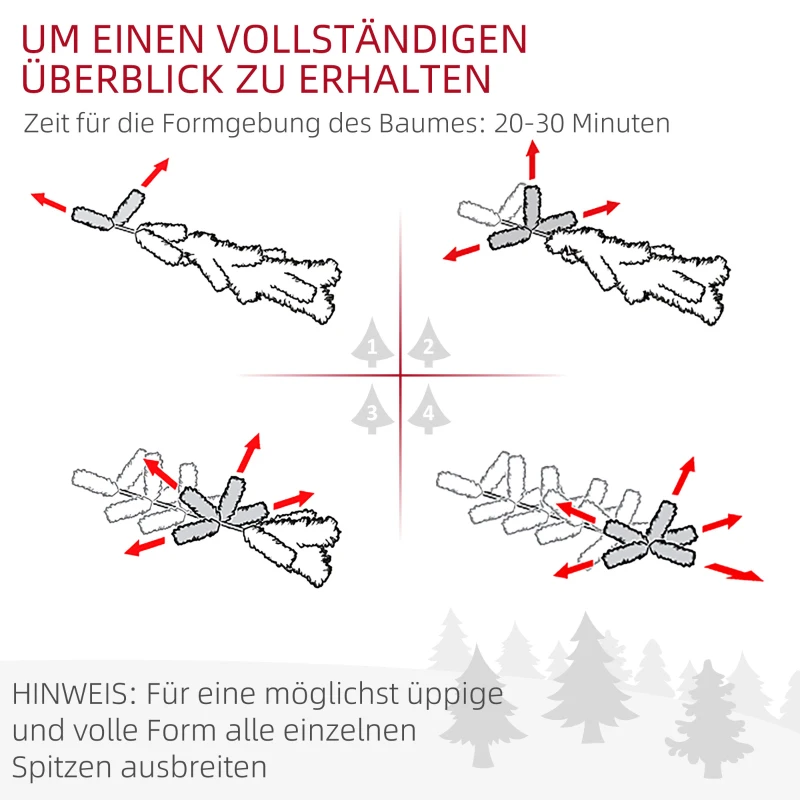 UM EINEN VOLLSTÄNDIGEN ÜBERBLICK ZU ERHALTEN

Zeit für die Formgebung des Baumes: 20-30 Minuten

1 2

3 4

HINWEIS: Für eine möglichst üppige und volle Form alle einzelnen Spitzen ausbreiten