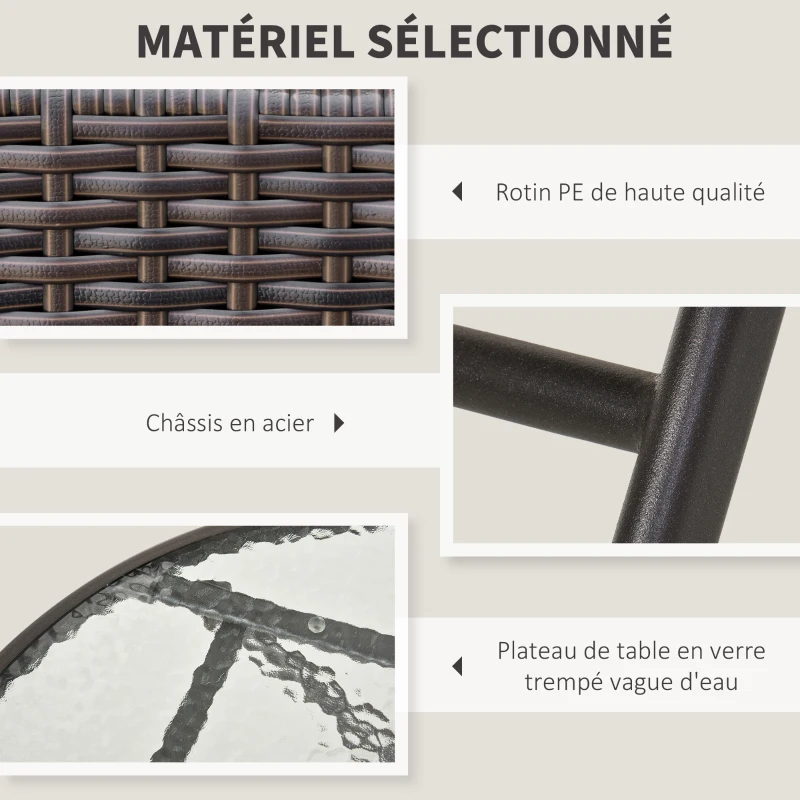 MATÉRIEL SÉLECTIONNÉ

Rotin PE de haute qualité

Châssis en acier

Plateau de table en verre trempé vague d'eau