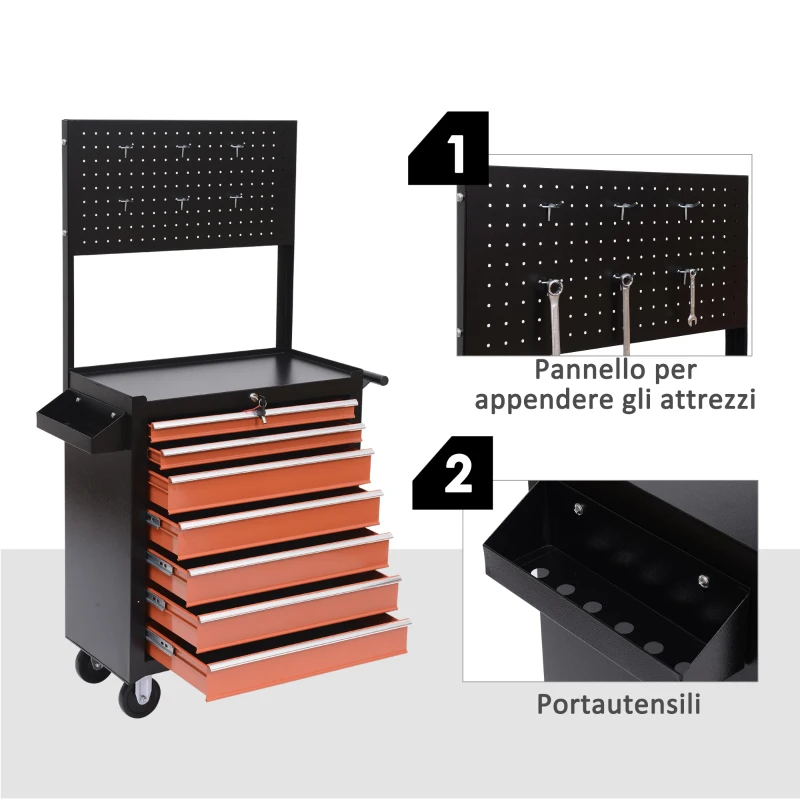 1

Pannello per appendere gli attrezzi

2

Portautensili