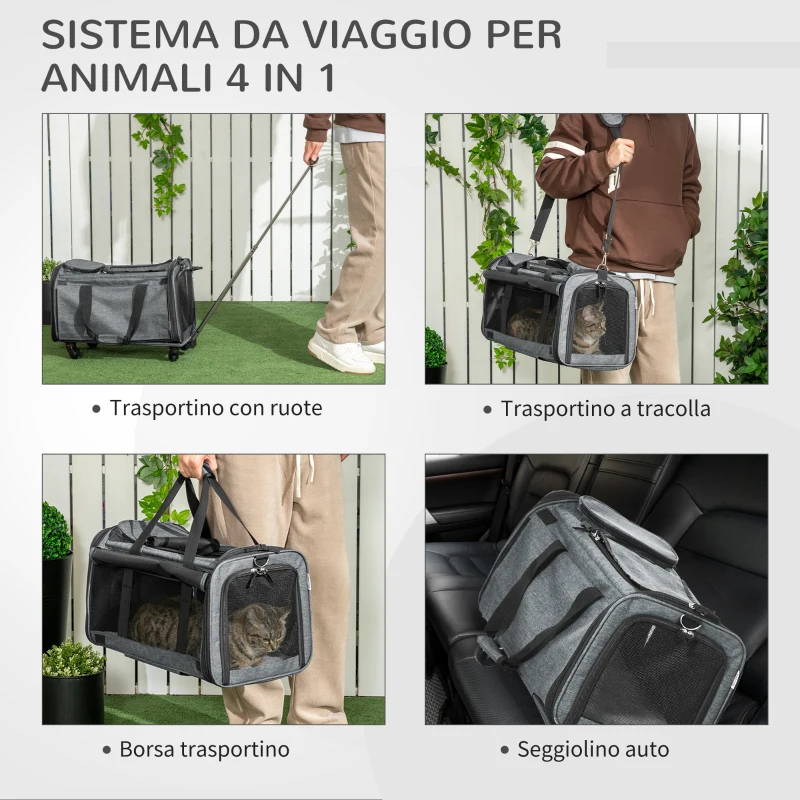 SISTEMA DA VIAGGIO PER ANIMALI 4 IN 1

• Trasportino con ruote

• Trasportino a tracolla

• Borsa trasportino

• Seggiolino auto