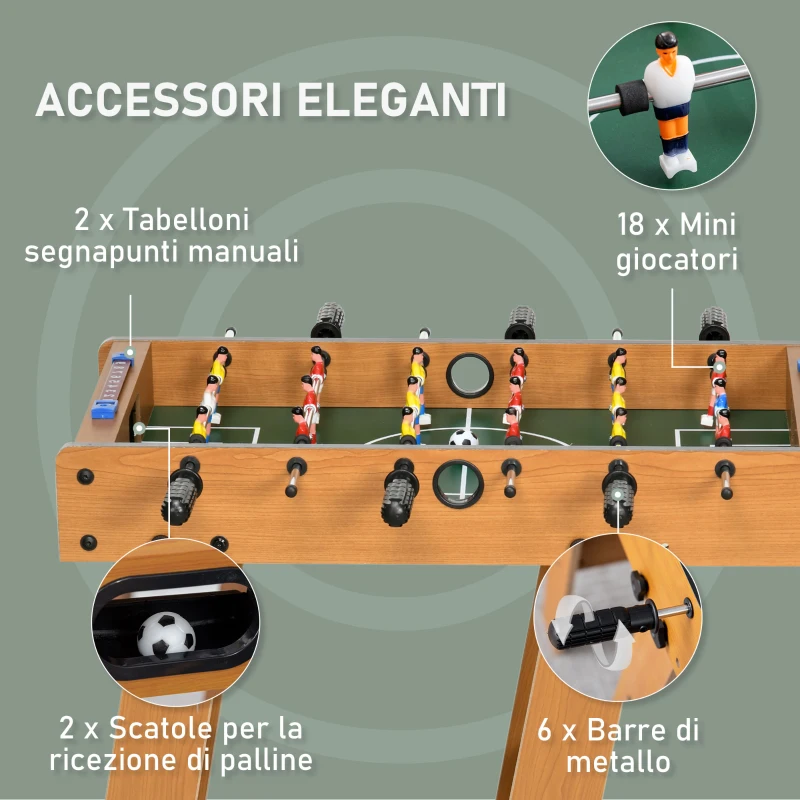 ACCESSORI ELEGANTI

2 x Tabelloni segnapunti manuali

18 x Mini giocatori

2 x Scatole per la ricezione di palline

6 x Barre di metallo