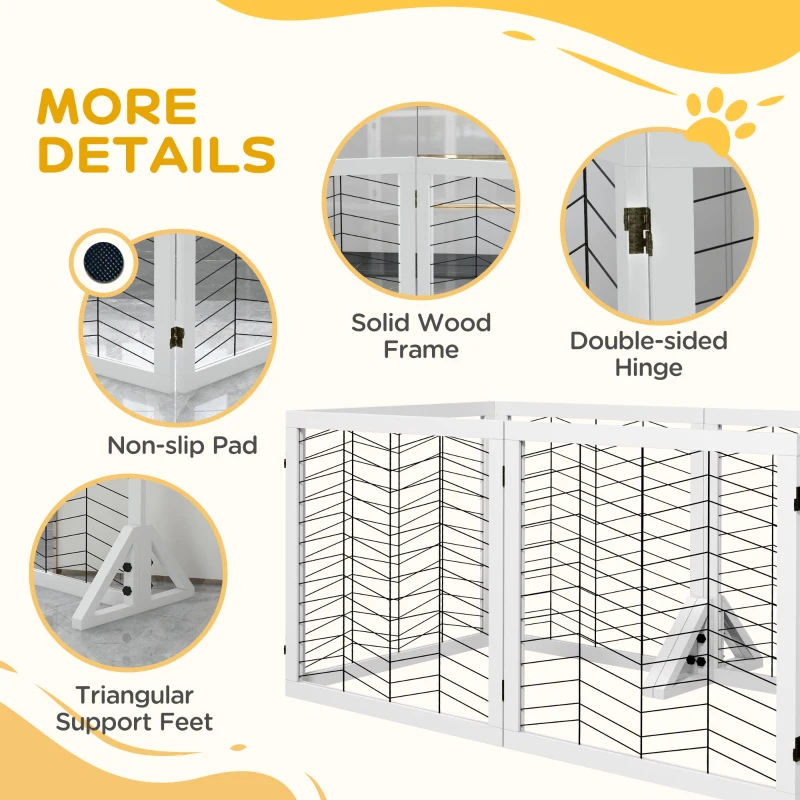 MORE DETAILS

Solid Wood Frame

Double-sided Hinge

Non-slip Pad

Triangular Support Feet