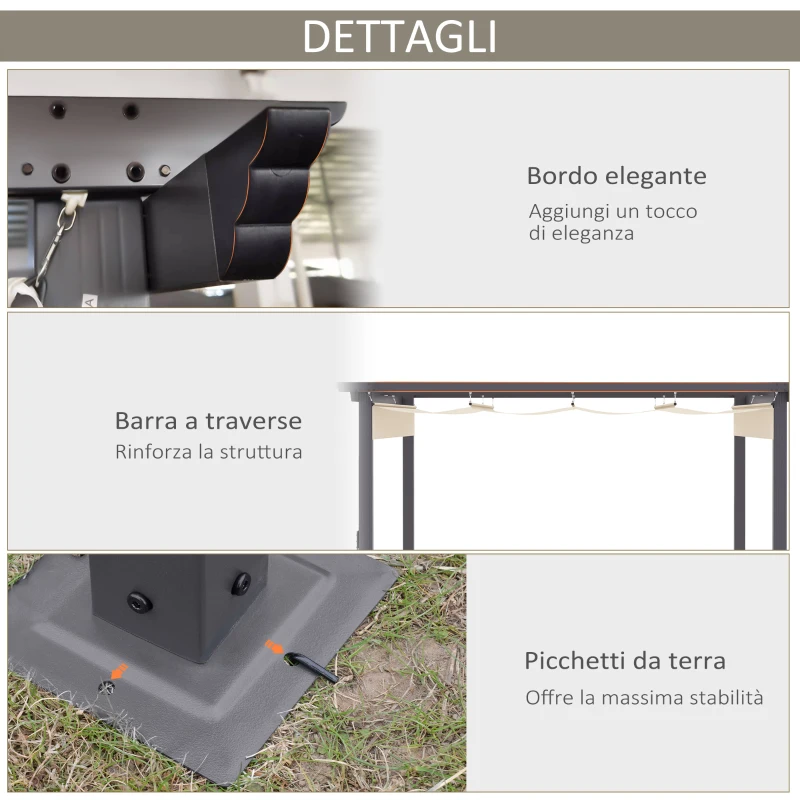 DETTAGLI

Bordo elegante

Aggiungi un tocco di eleganza

Barra a traverse

Rinforza la struttura

Picchetti da terra

Offre la massima stabilità