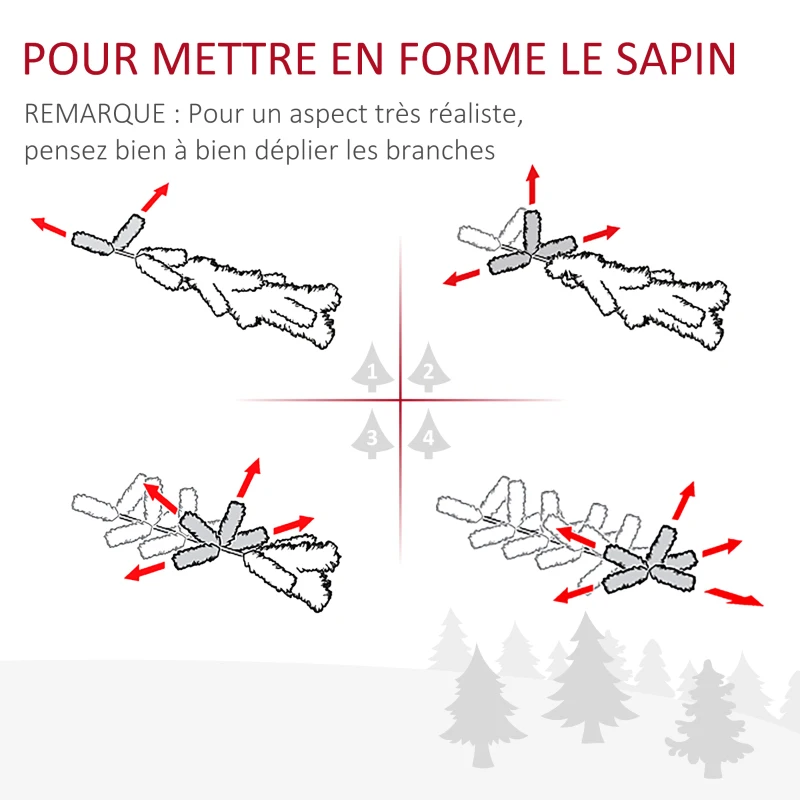 POUR METTRE EN FORME LE SAPIN

REMARQUE : Pour un aspect très réaliste, pensez bien à bien déplier les branches

1
2
3
4