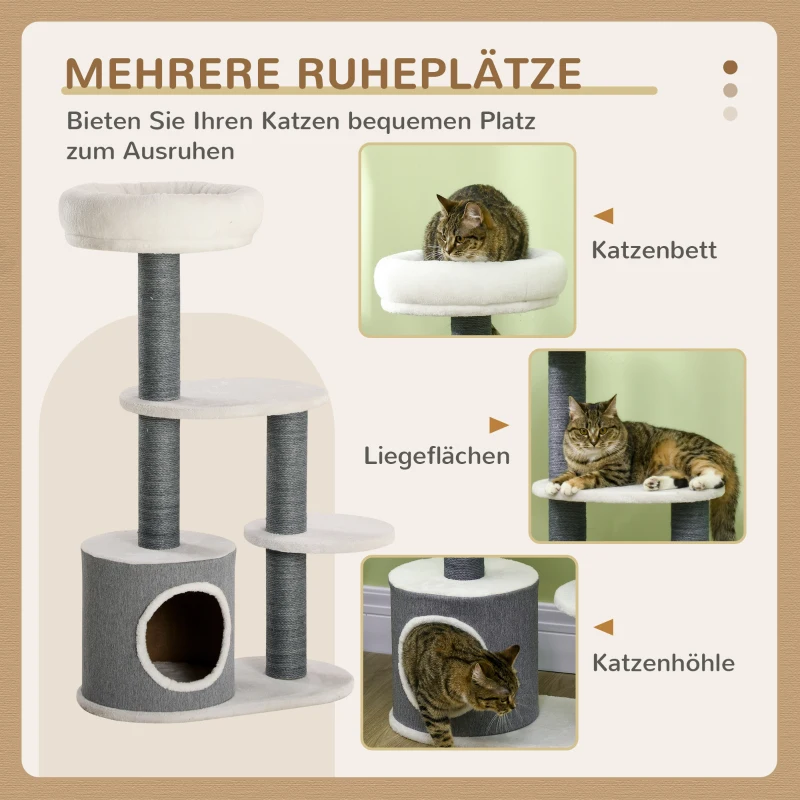 MEHRERE RUHEPLÄTZE

Bieten Sie Ihren Katzen bequemen Platz zum Ausruhen

Katzenbett

Liegeflächen

Katzenhöhle