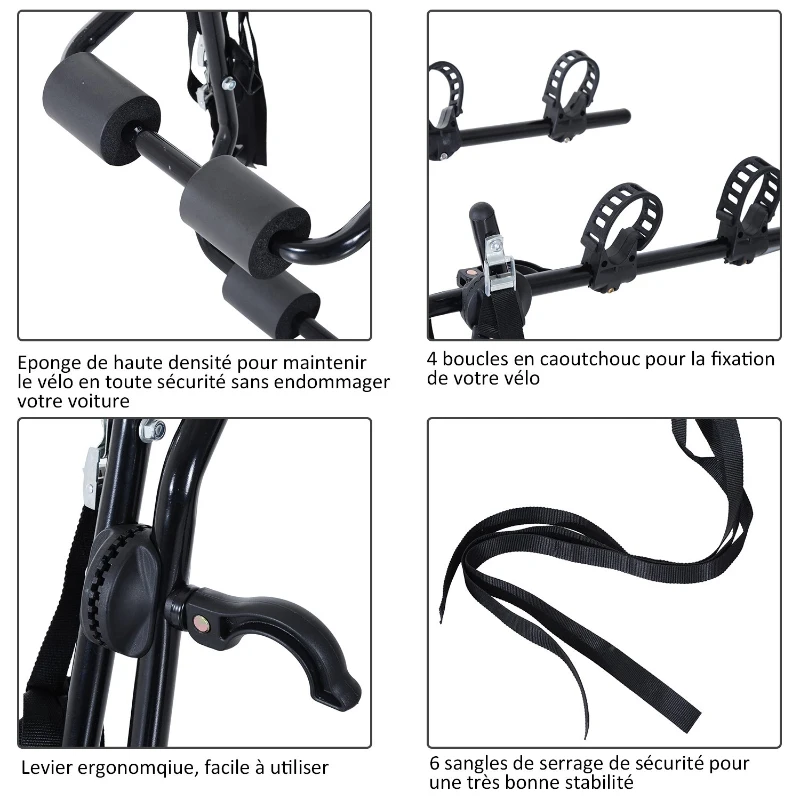 Eponge de haute densité pour maintenir le vélo en toute sécurité sans endommager votre voiture

4 boucles en caoutchouc pour la fixation de votre vélo

Levier ergonomqiue, facile à utiliser

6 sangles de serrage de sécurité pour une très bonne stabilité