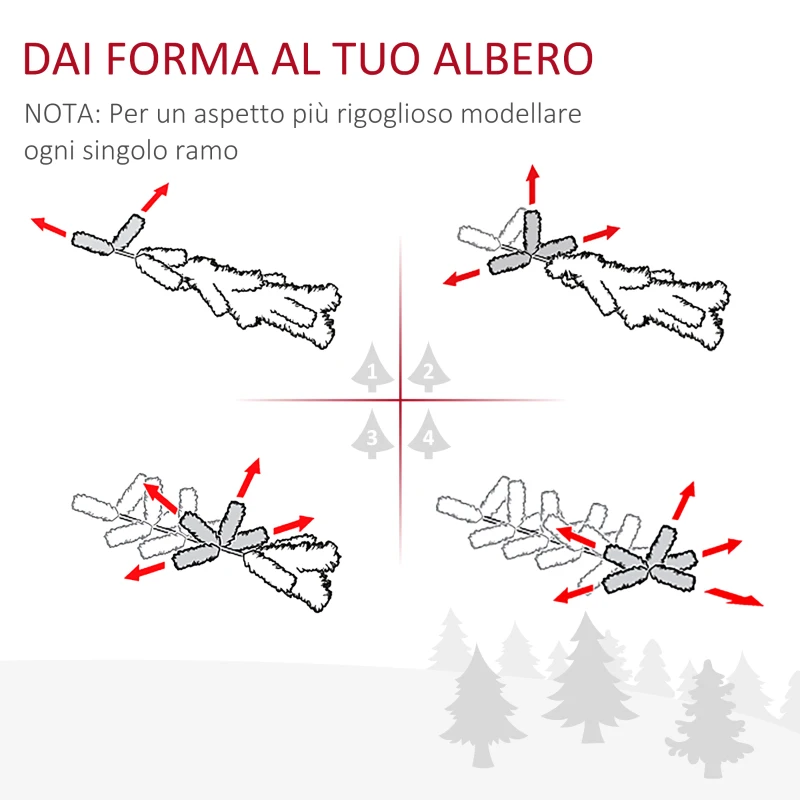 DAI FORMA AL TUO ALBERO

NOTA: Per un aspetto più rigoglioso modellare ogni singolo ramo

1
2
3
4