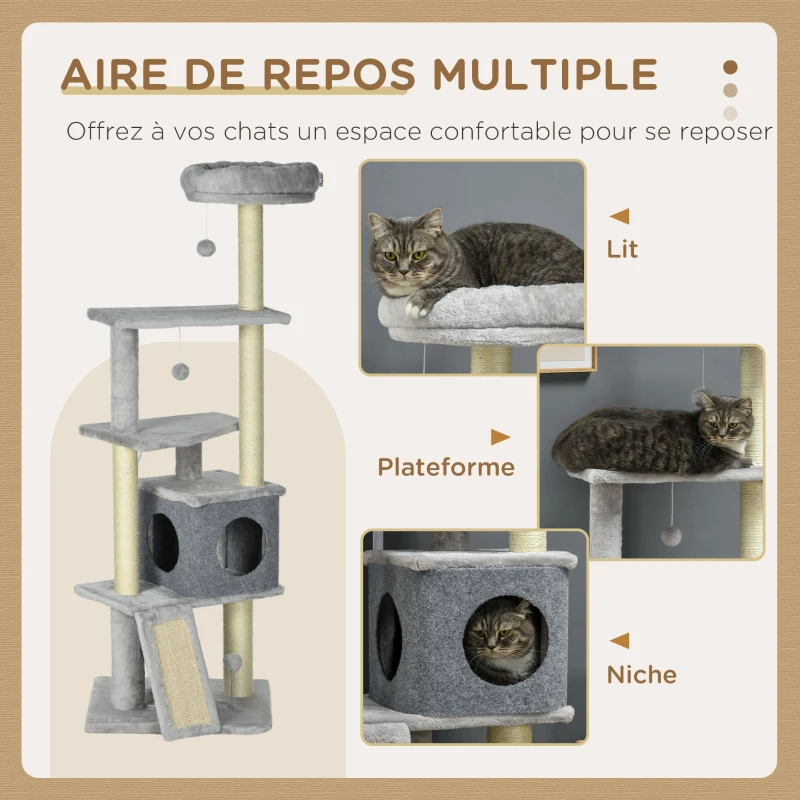 AIRE DE REPOS MULTIPLE

Offrez à vos chats un espace confortable pour se reposer

Lit

Plateforme

Niche