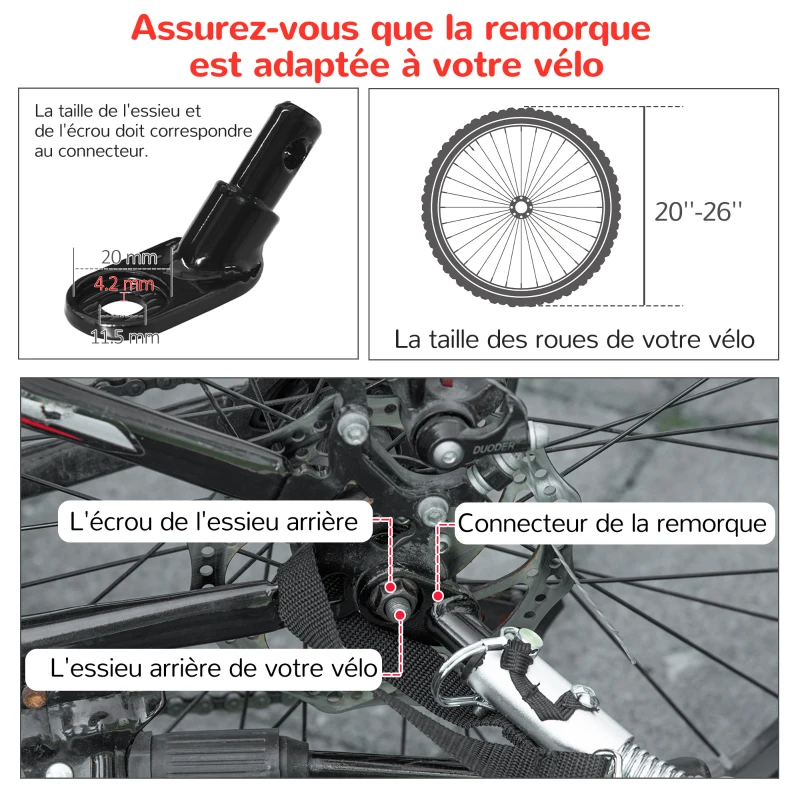 Assurez-vous que la remorque est adaptée à votre vélo

La taille de l'essieu et de l'écrou doit correspondre au connecteur.

20 mm
4.2 mm
11.5 mm

20''-26''

La taille des roues de votre vélo

DUODER

L'écrou de l'essieu arrière

Connecteur de la remorque

L'essieu arrière de votre vélo