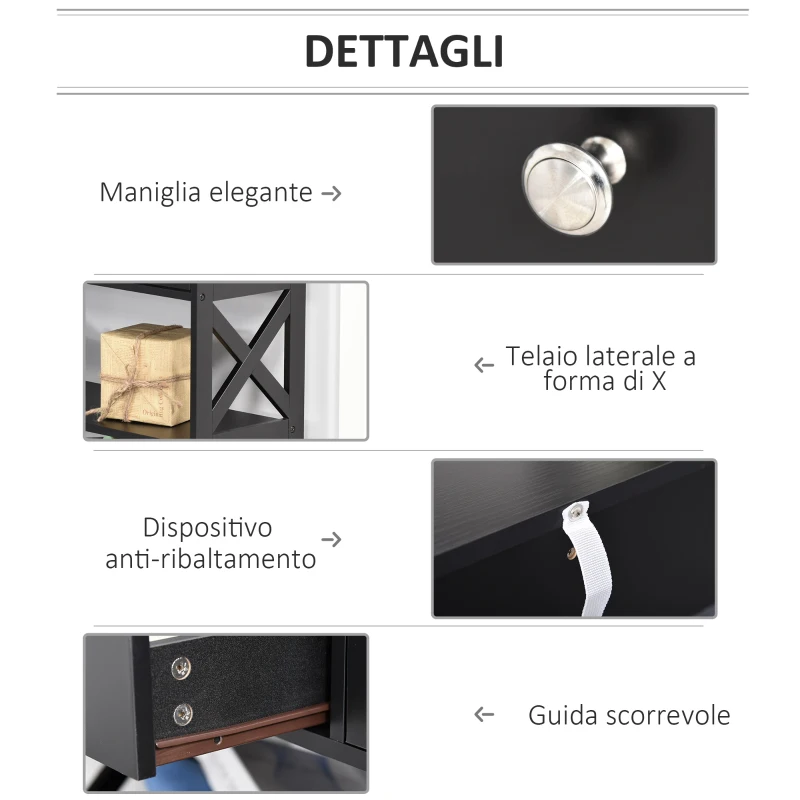 DETTAGLI

Maniglia elegante →

← Telaio laterale a forma di X

Dispositivo anti-ribaltamento →

← Guida scorrevole