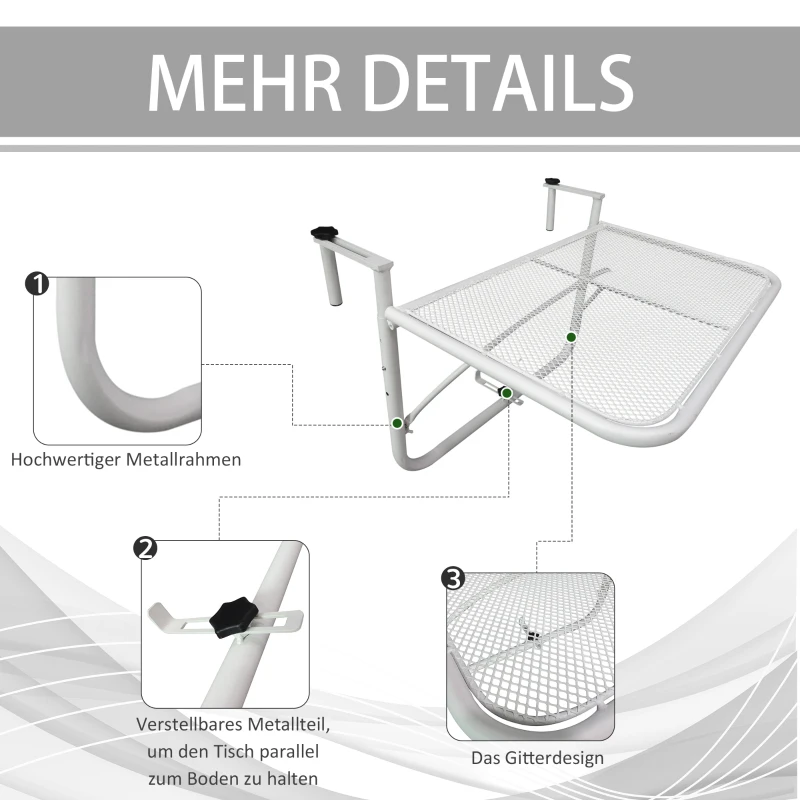 MEHR DETAILS

1

Hochwertiger Metallrahmen

2

Verstellbares Metallteil, um den Tisch parallel zum Boden zu halten

3

Das Gitterdesign