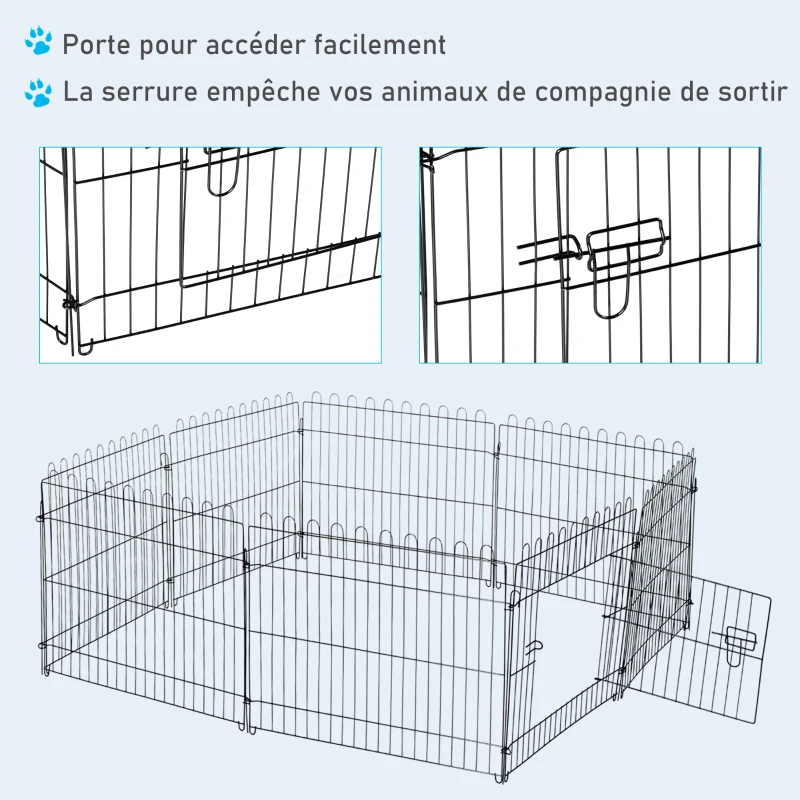 Porte pour accéder facilement

La serrure empêche vos animaux de compagnie de sortir