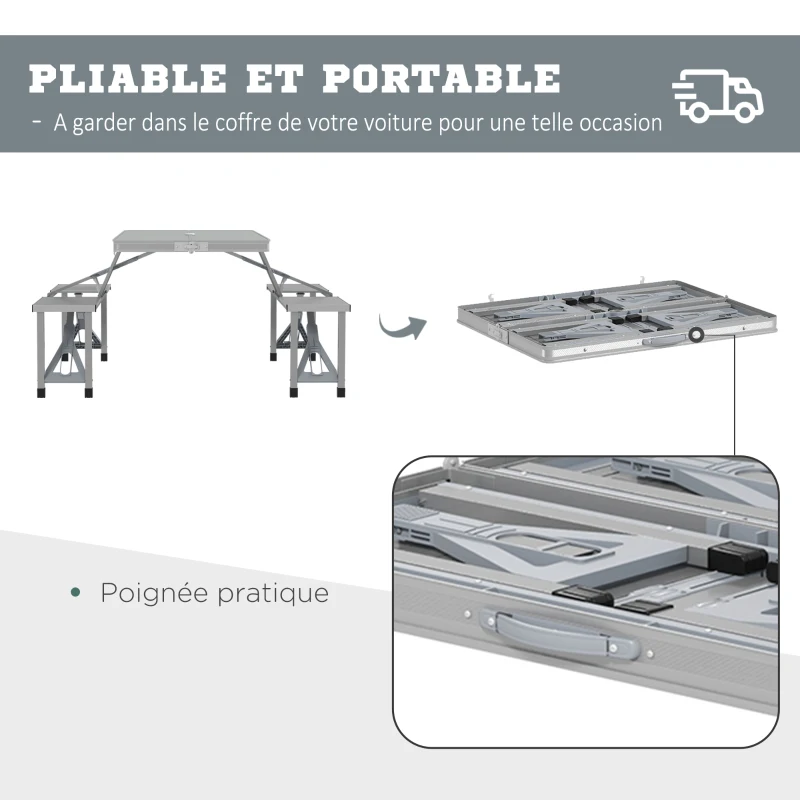 PLIABLE ET PORTABLE
- A garder dans le coffre de votre voiture pour une telle occasion

• Poignée pratique