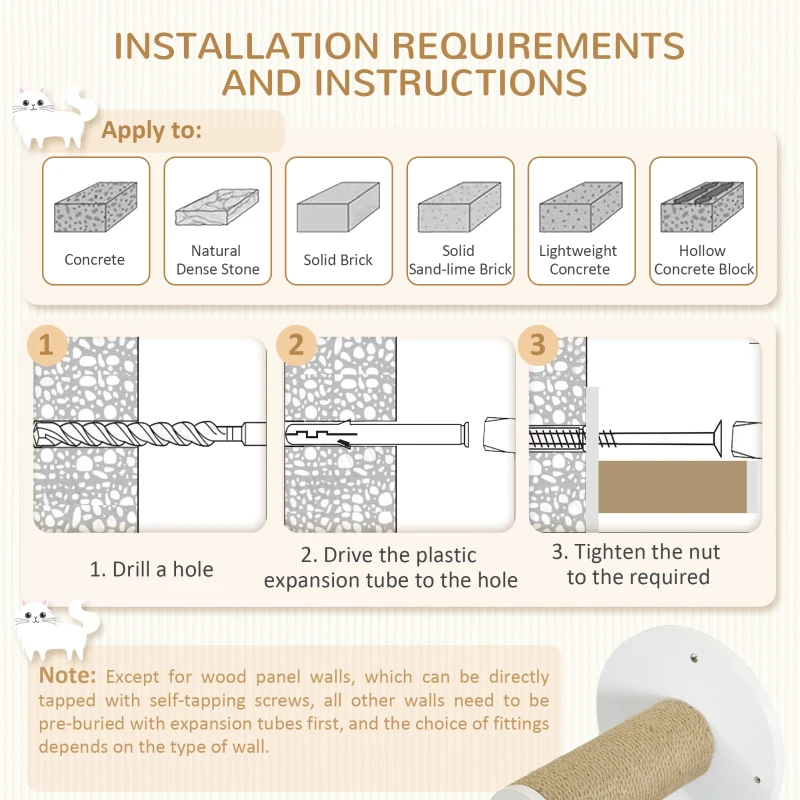 INSTALLATION REQUIREMENTS AND INSTRUCTIONS

Apply to:

Concrete

Natural Dense Stone

Solid Brick

Solid Sand-lime Brick

Lightweight Concrete

Hollow Concrete Block

1

2

3

1. Drill a hole

2. Drive the plastic expansion tube to the hole

3. Tighten the nut to the required

Note: Except for wood panel walls, which can be directly tapped with self-tapping screws, all other walls need to be pre-buried with expansion tubes first, and the choice of fittings depends on the type of wall.