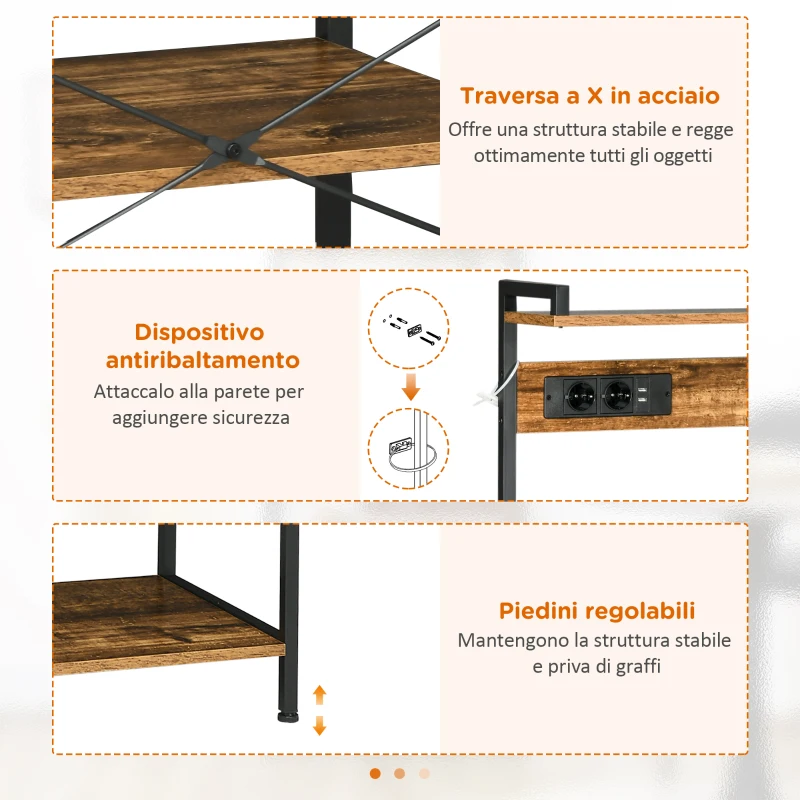 Traversa a X in acciaio
Offre una struttura stabile e regge ottimamente tutti gli oggetti

Dispositivo antiribaltamento
Attaccalo alla parete per aggiungere sicurezza

Piedini regolabili
Mantengono la struttura stabile e priva di graffi