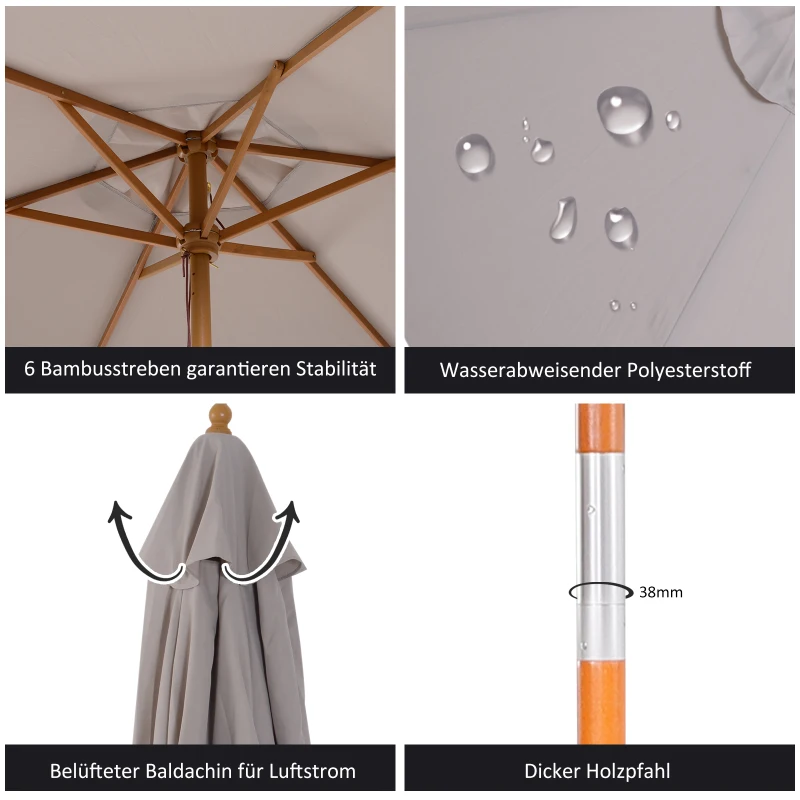 6 Bambusstreben garantieren Stabilität

Wasserabweisender Polyesterstoff

38mm

Belüfteter Baldachin für Luftstrom

Dicker Holzpfahl