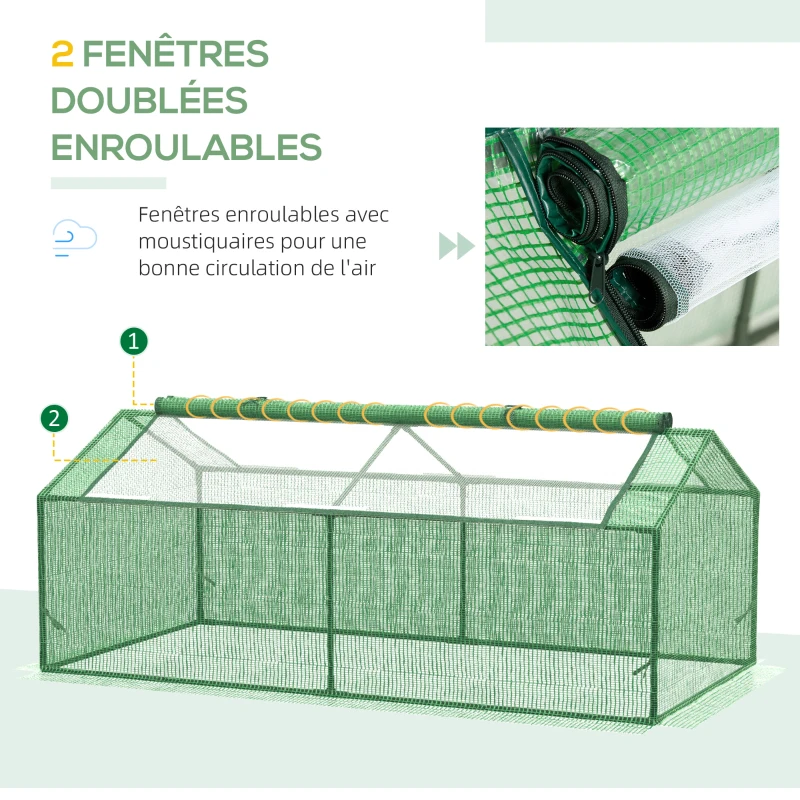 2 FENÊTRES DOUBLÉES ENROULABLES

Fenêtres enroulables avec moustiquaires pour une bonne circulation de l'air

1

2